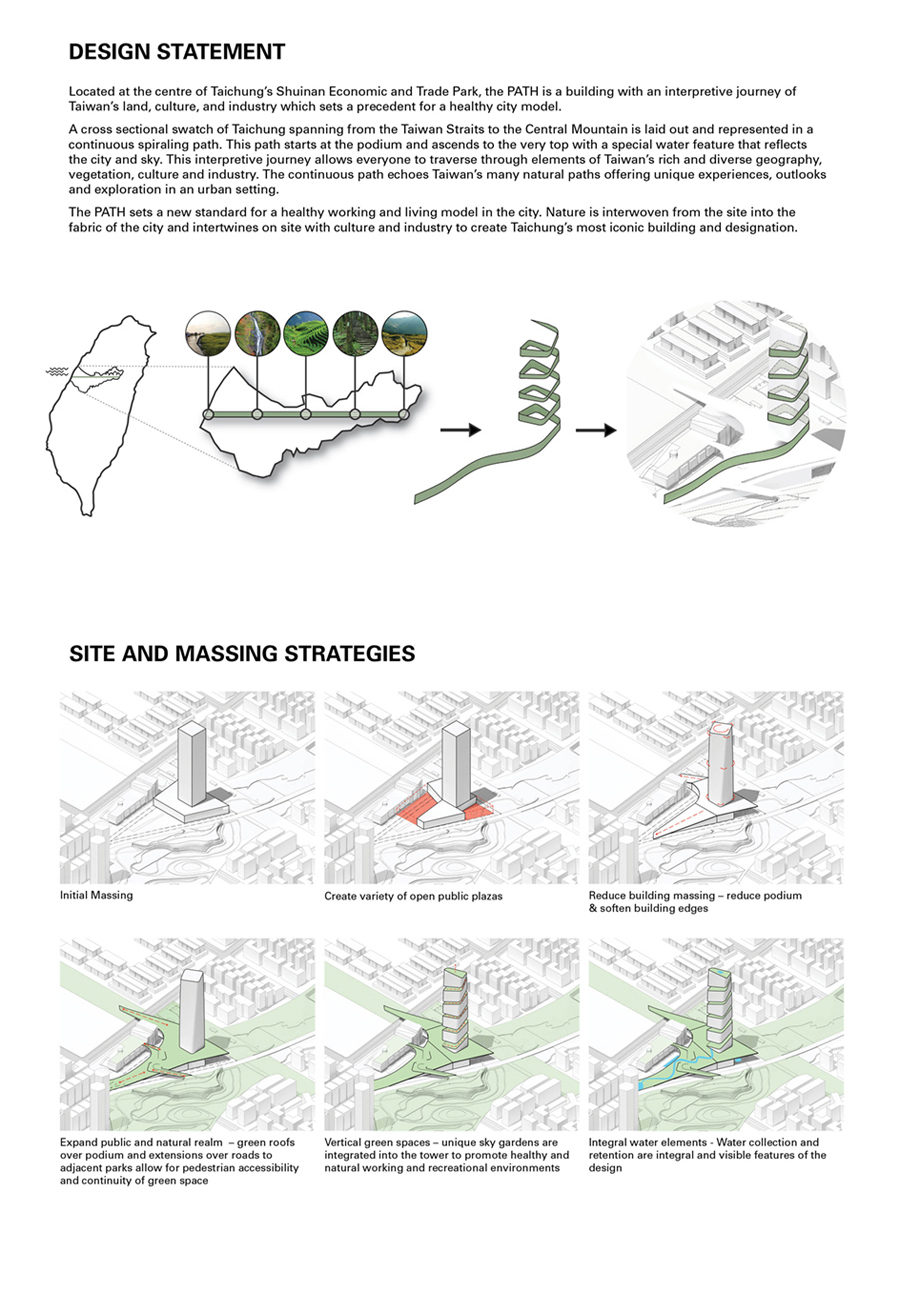 DESIGN STATEMENT

Located at the centre of Taichung's Shuinan Economic and Trade Park, the PATH is a building with an interpretive journey of Taiwan's land, culture, and industry which sets a precedent for a healthy city model.

A cross sectional swatch of Taichung spanning from the Taiwan Straits to the Central Mountain is laid out and represented in a continuous spiraling path. This path starts at the podium and ascends to the very top with a special water feature that reflects the city and sky. This interpretive journey allows everyone to traverse through elements of Taiwan's rich and diverse geography, vegetation, culture and industry. The continuous path echoes Taiwan's many natural paths offering unique experiences, outlooks and exploration in an urban setting.

The PATH sets a new standard for a healthy working and living model in the city. Nature is interwoven from the site into the fabric of the city and intertwines on site with culture and industry to create Taichung's most iconic building and designation.

SITE AND MASSING STRATEGIES

Initial Massing

Create variety of open public plazas

Reduce building massing – reduce podium & soften building edges

Expand public and natural realm – green roofs over podium and extensions over roads to adjacent parks allow for pedestrian accessibility and continuity of green space

Vertical green spaces – unique sky gardens are integrated into the tower to promote healthy and natural working and recreational environments

Integral water elements - Water collection and retention are integral and visible features of the design